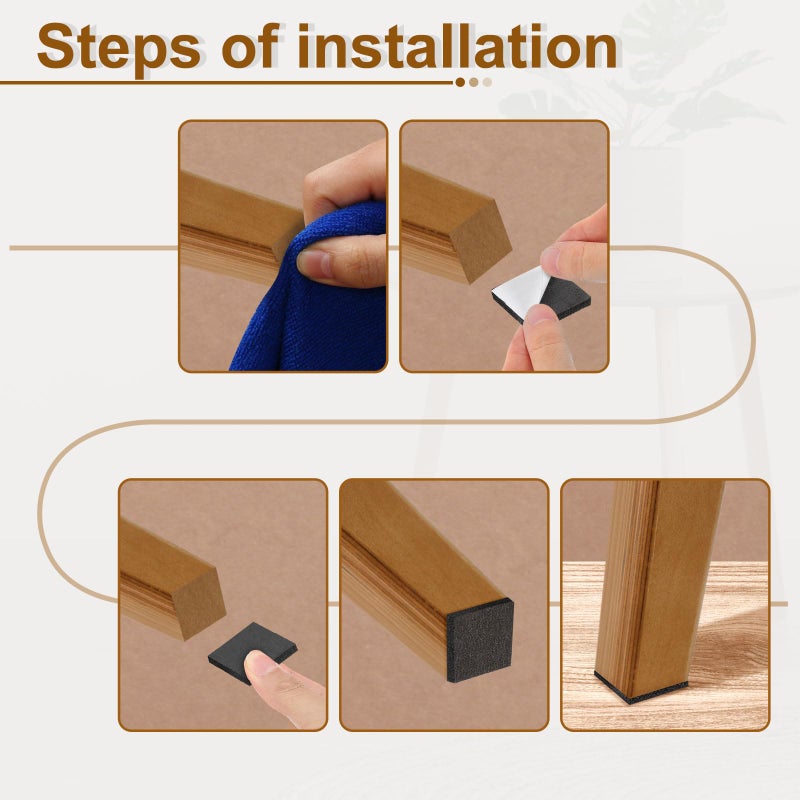 Steps of installation